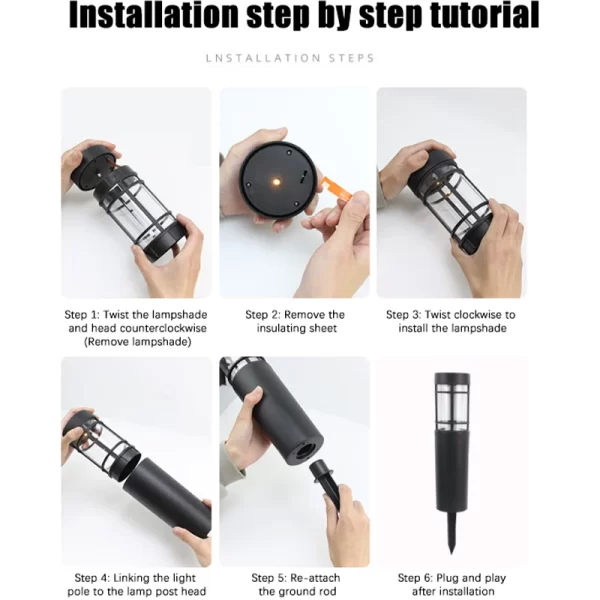 Installation step by step tutorial

LNSTALLATION STEPS

Step 1: Twist the lampshade and head counterclockwise (Remove lampshade)

Step 2: Remove the insulating sheet

Step 3: Twist clockwise to install the lampshade

Step 4: Linking the light pole to the lamp post head

Step 5: Re-attach the ground rod

Step 6: Plug and play after installation